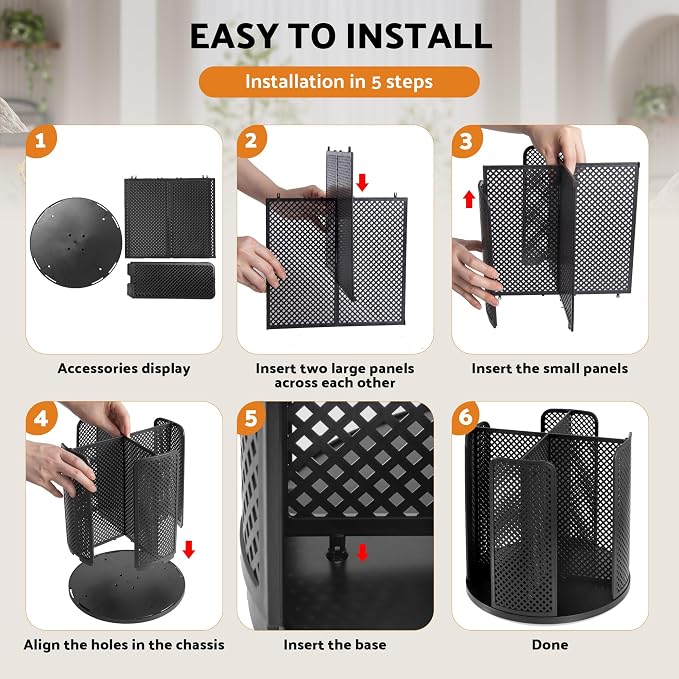 EASY TO INSTALL

Installation in 5 steps

1

Accessories display

2

Insert two large panels across each other

3

Insert the small panels

4

Align the holes in the chassis

5

Insert the base

6

Done