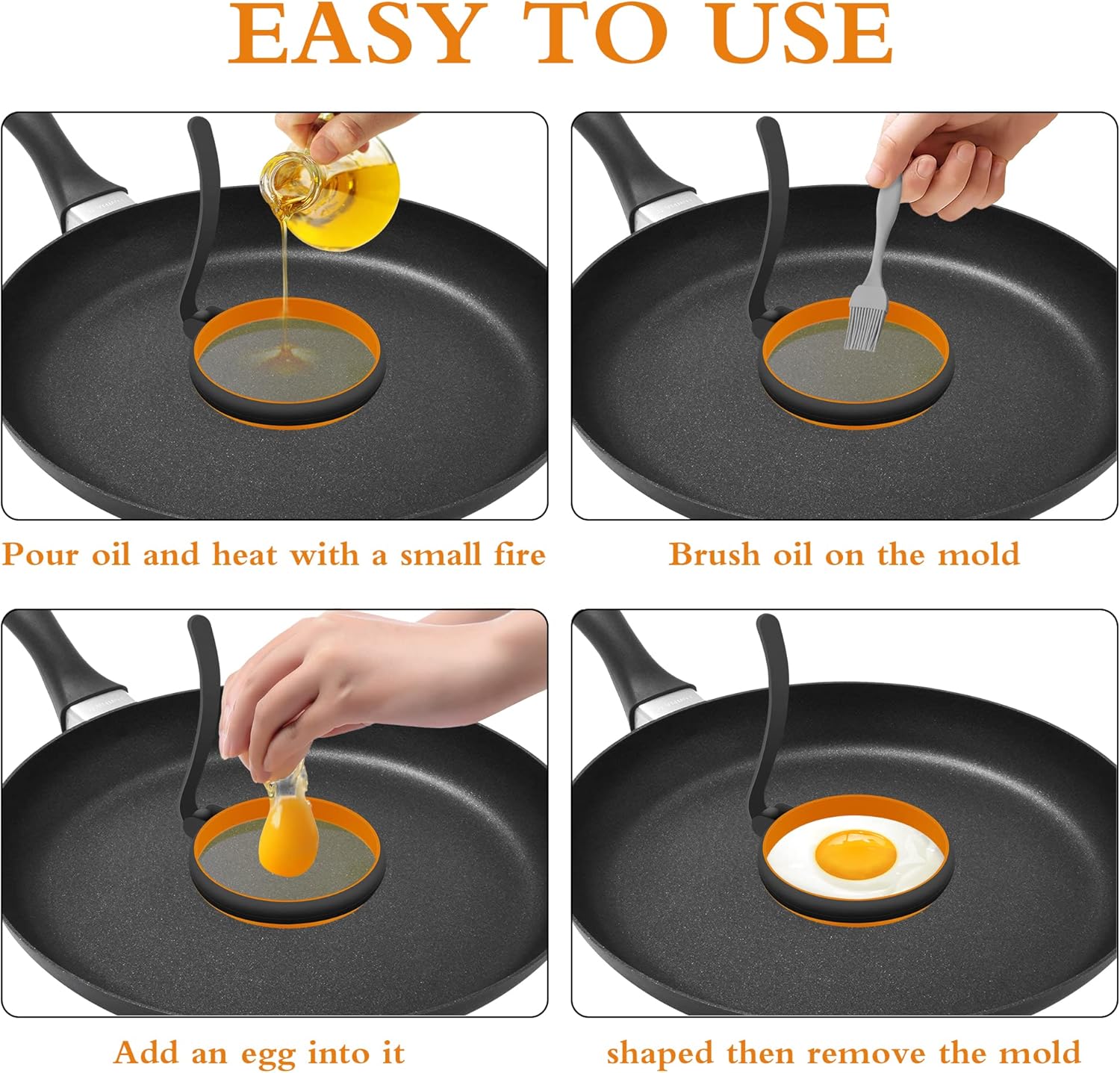 EASY TO USE

Pour oil and heat with a small fire

Brush oil on the mold

Add an egg into it

shaped then remove the mold