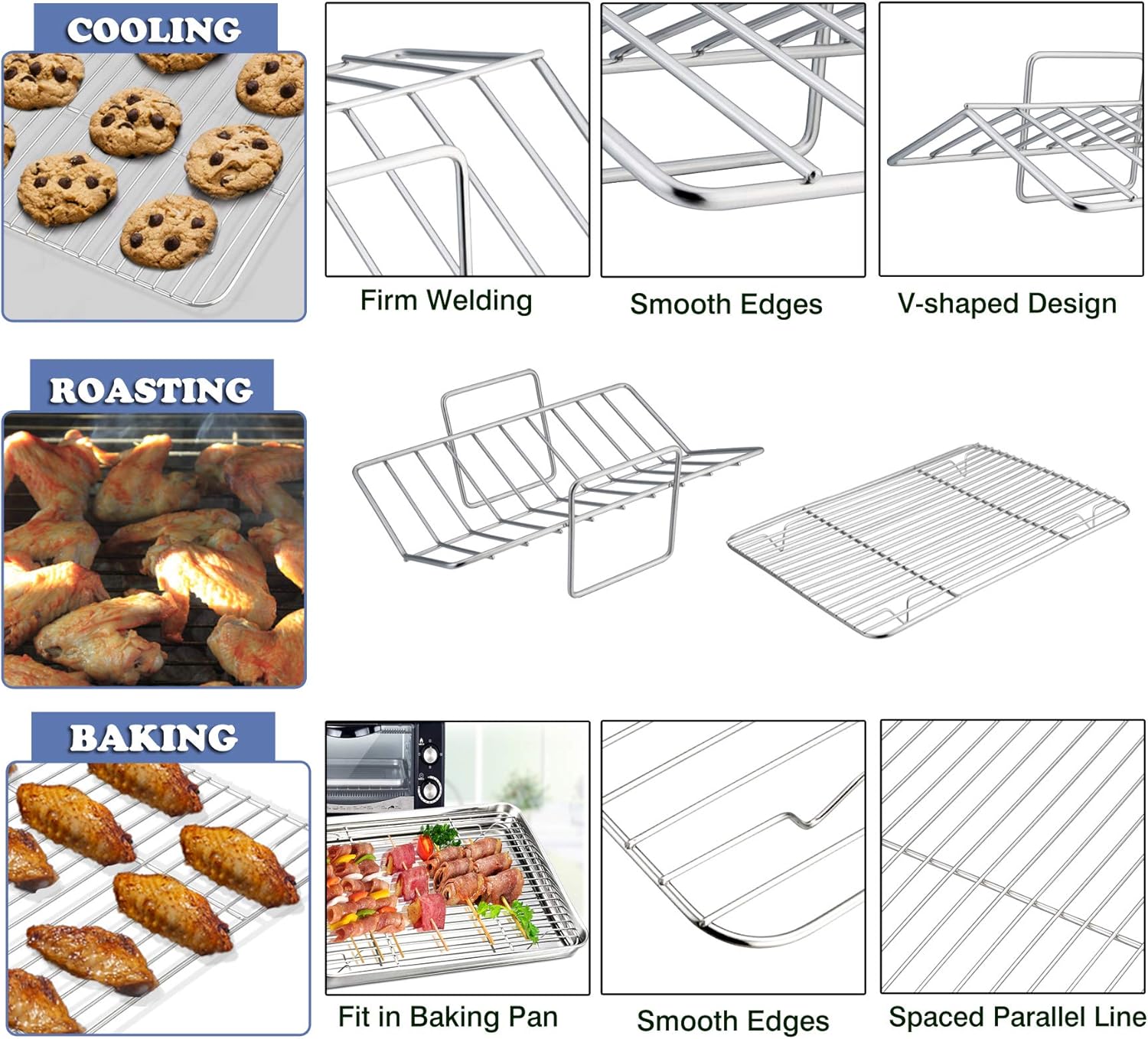 COOLING

Firm Welding

Smooth Edges

V-shaped Design

ROASTING

BAKING

Fit in Baking Pan

Smooth Edges

Spaced Parallel Line