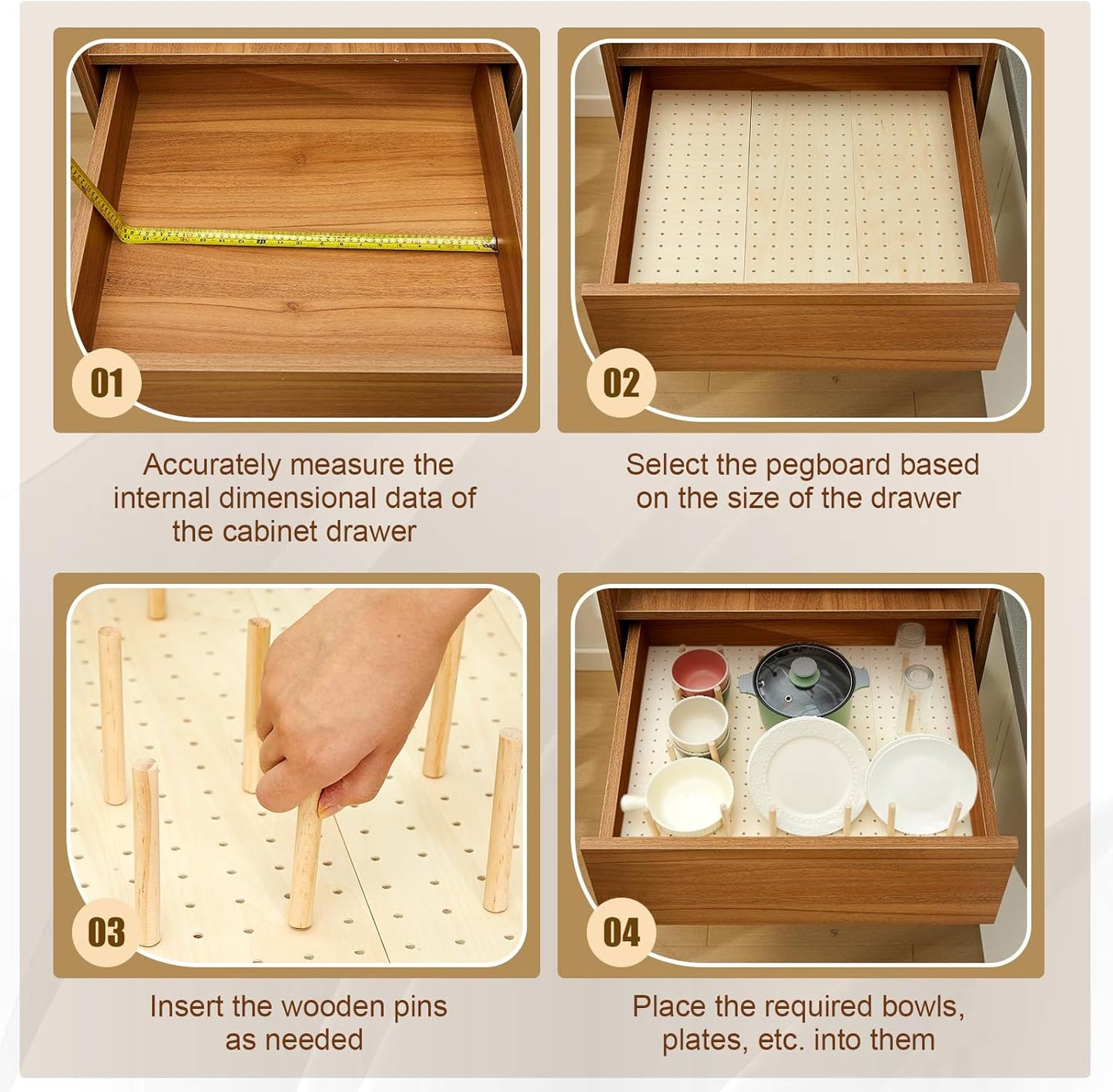 01

Accurately measure the internal dimensional data of the cabinet drawer

02

Select the pegboard based on the size of the drawer

03

Insert the wooden pins as needed

04

Place the required bowls, plates, etc. into them