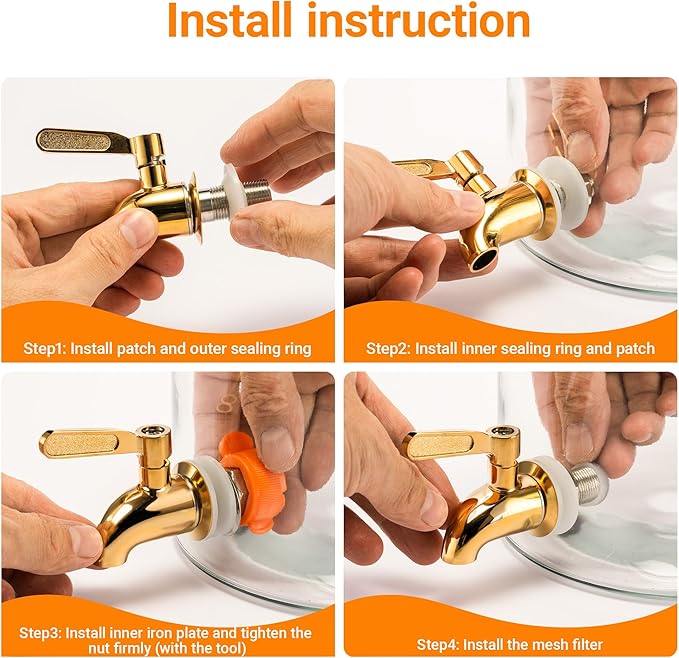 Install instruction

Step1: Install patch and outer sealing ring

Step2: Install inner sealing ring and patch

Step3: Install inner iron plate and tighten the nut firmly (with the tool)

Step4: Install the mesh filter