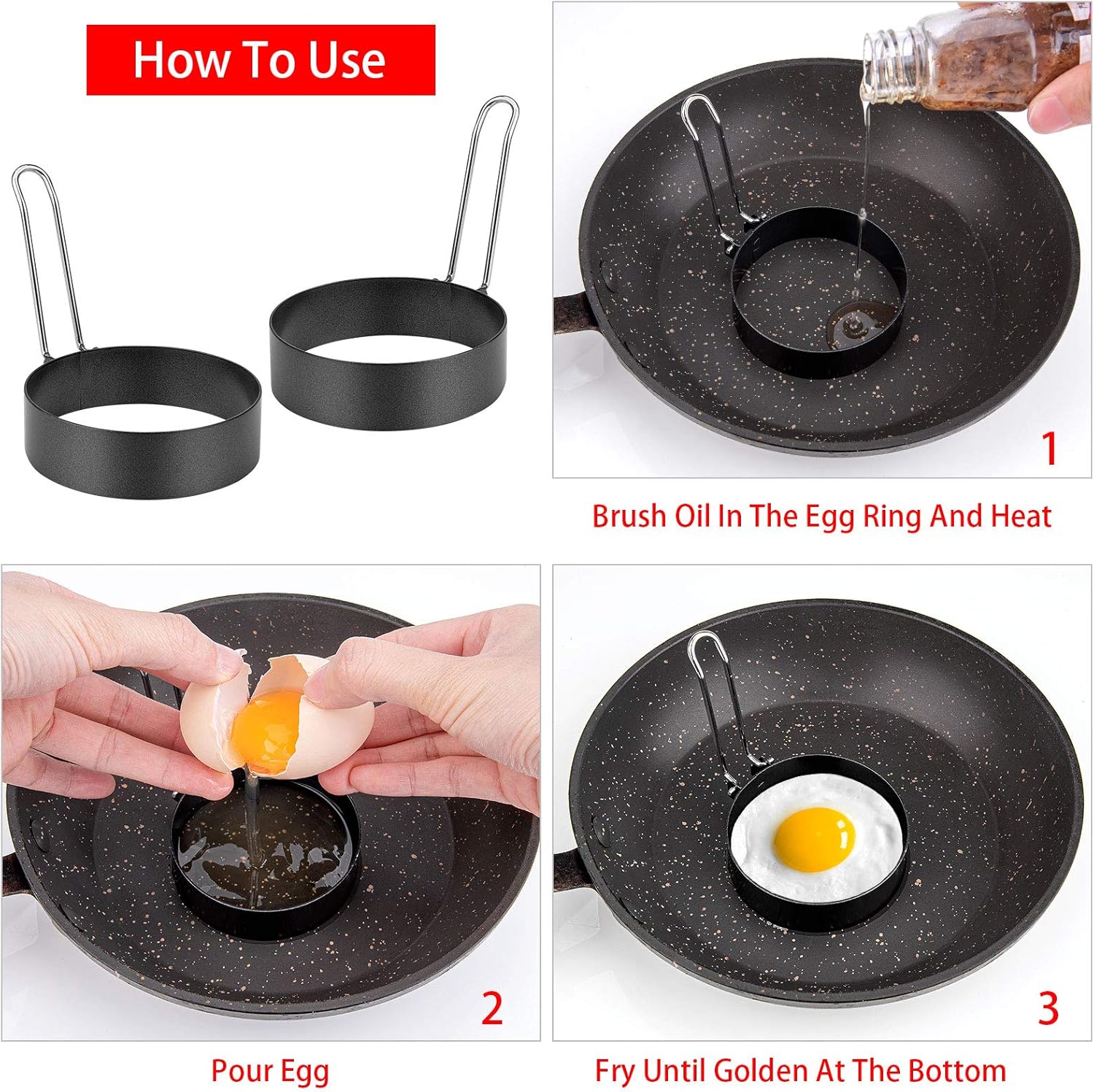 How To Use

1

Brush Oil In The Egg Ring And Heat

2

Pour Egg

3

Fry Until Golden At The Bottom