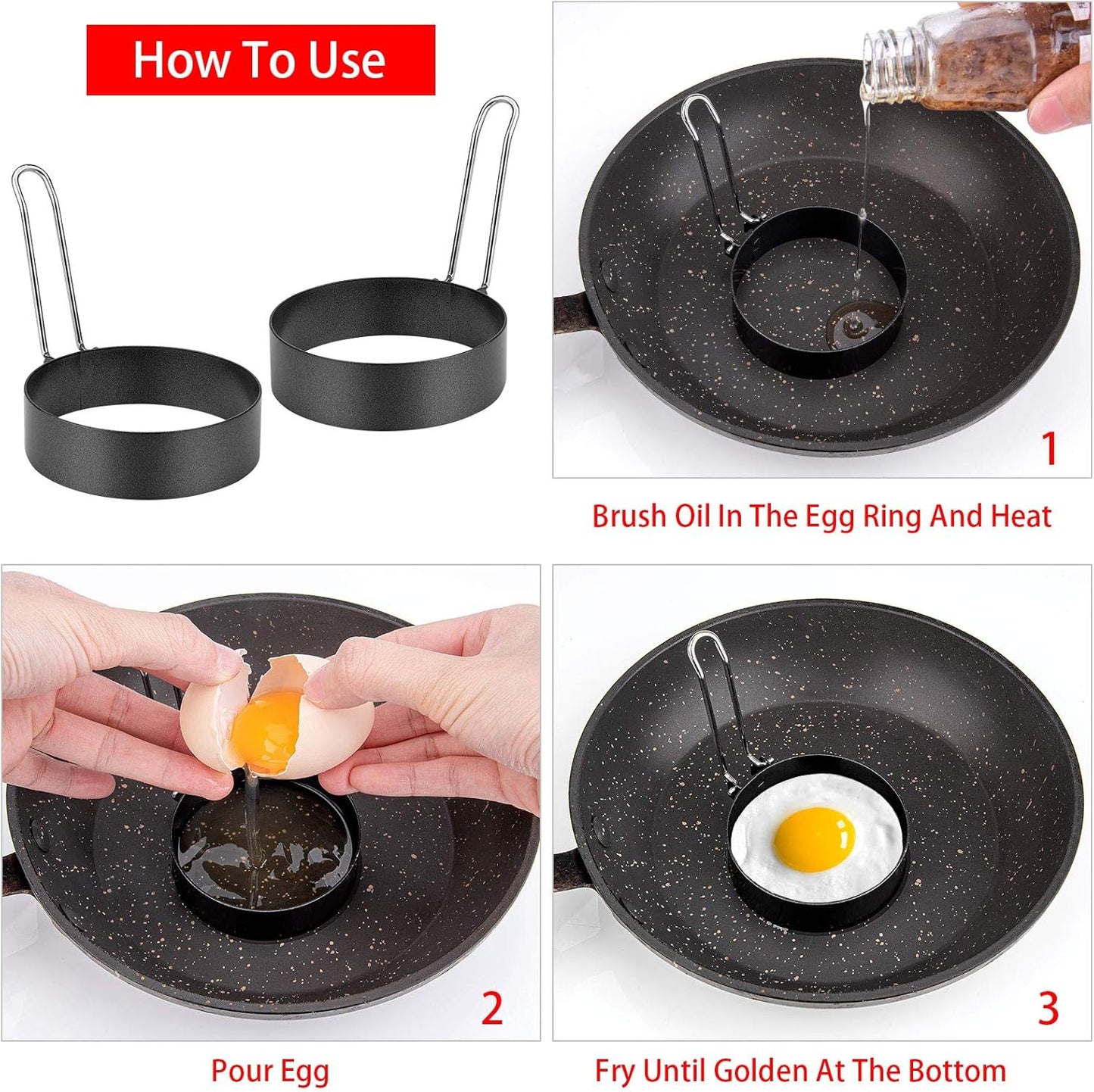 How To Use

1

Brush Oil In The Egg Ring And Heat

2

Pour Egg

3

Fry Until Golden At The Bottom