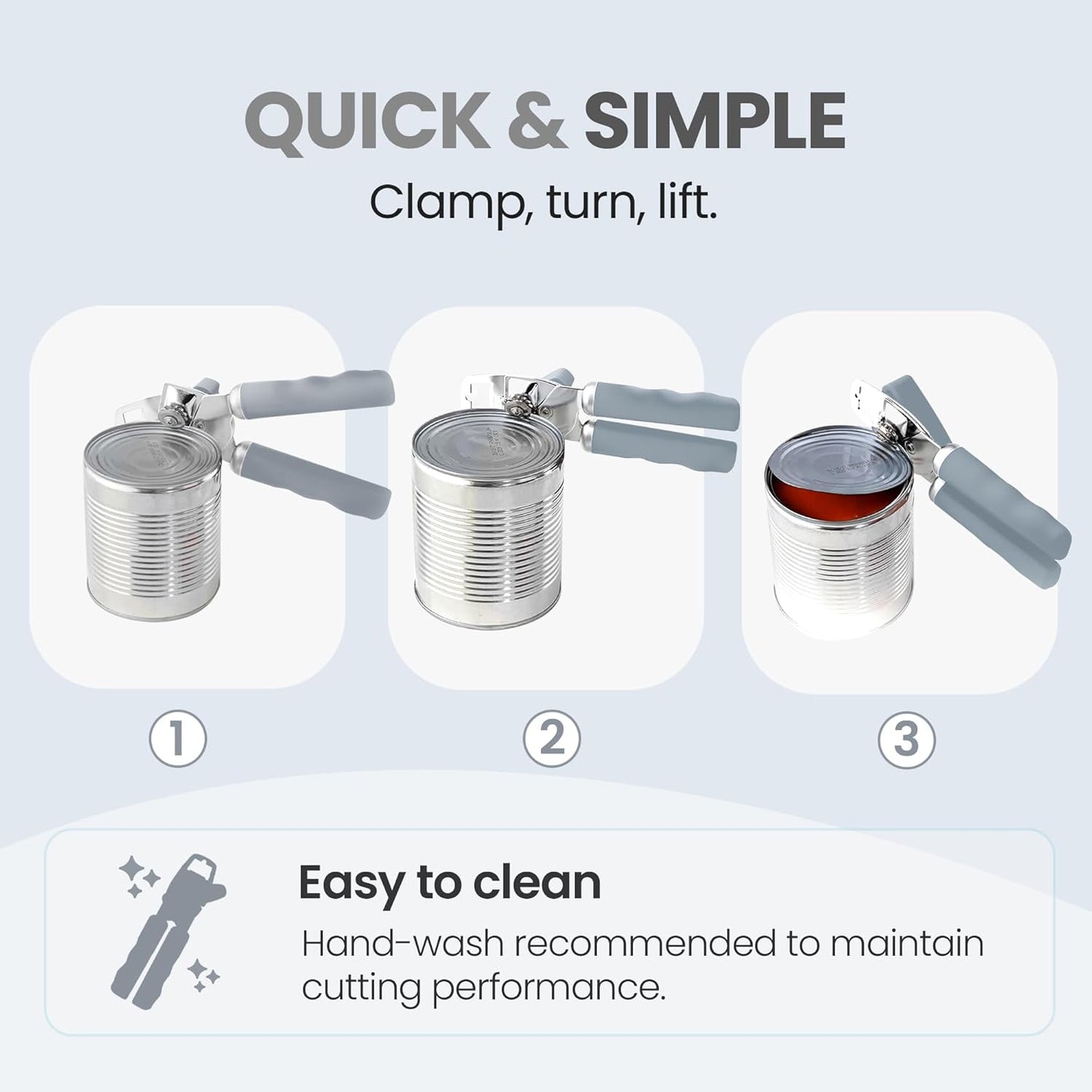 QUICK & SIMPLE
Clamp, turn, lift.

1

2

3

Easy to clean
Hand-wash recommended to maintain cutting performance.