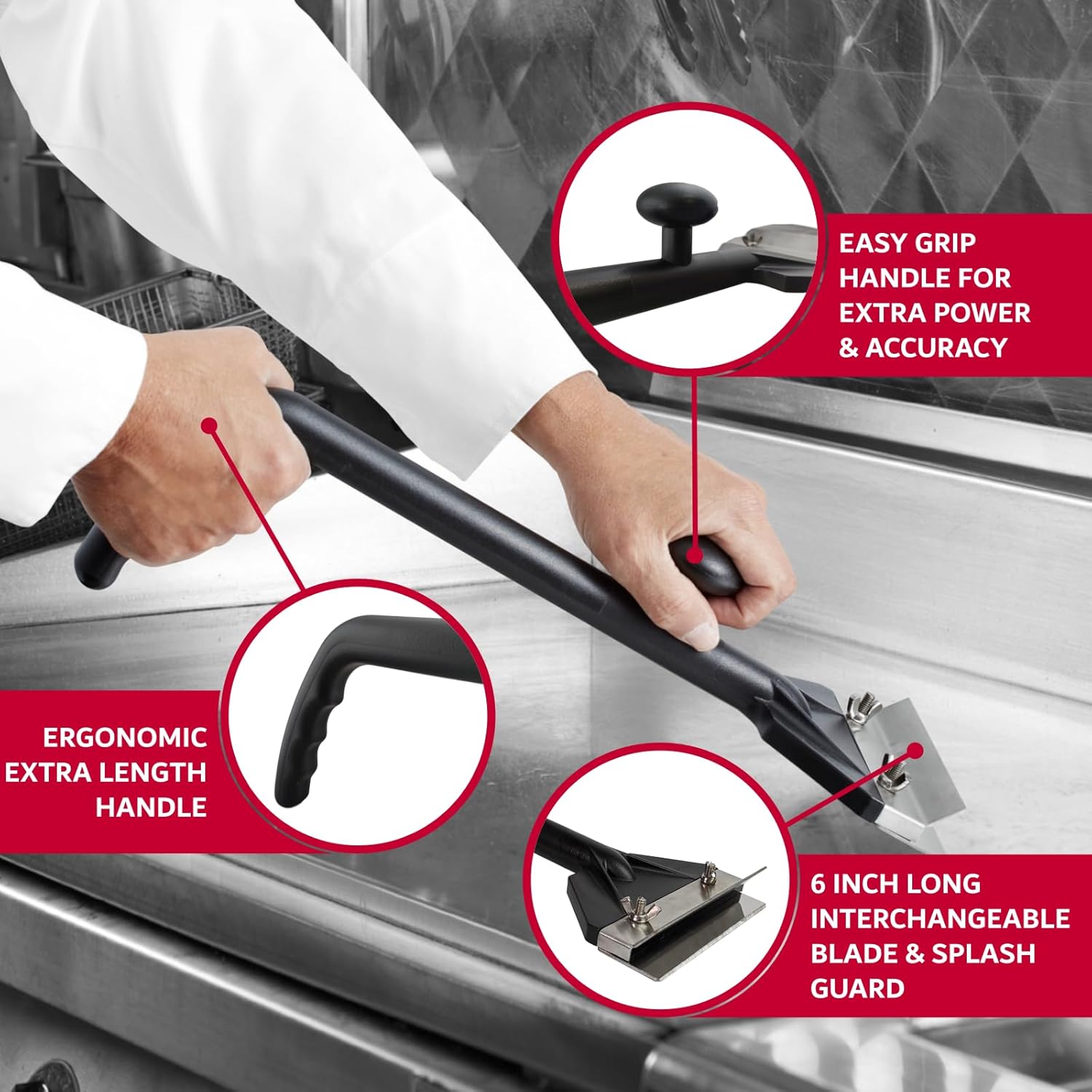 EASY GRIP HANDLE FOR EXTRA POWER & ACCURACY

ERGONOMIC EXTRA LENGTH HANDLE

6 INCH LONG INTERCHANGEABLE BLADE & SPLASH GUARD