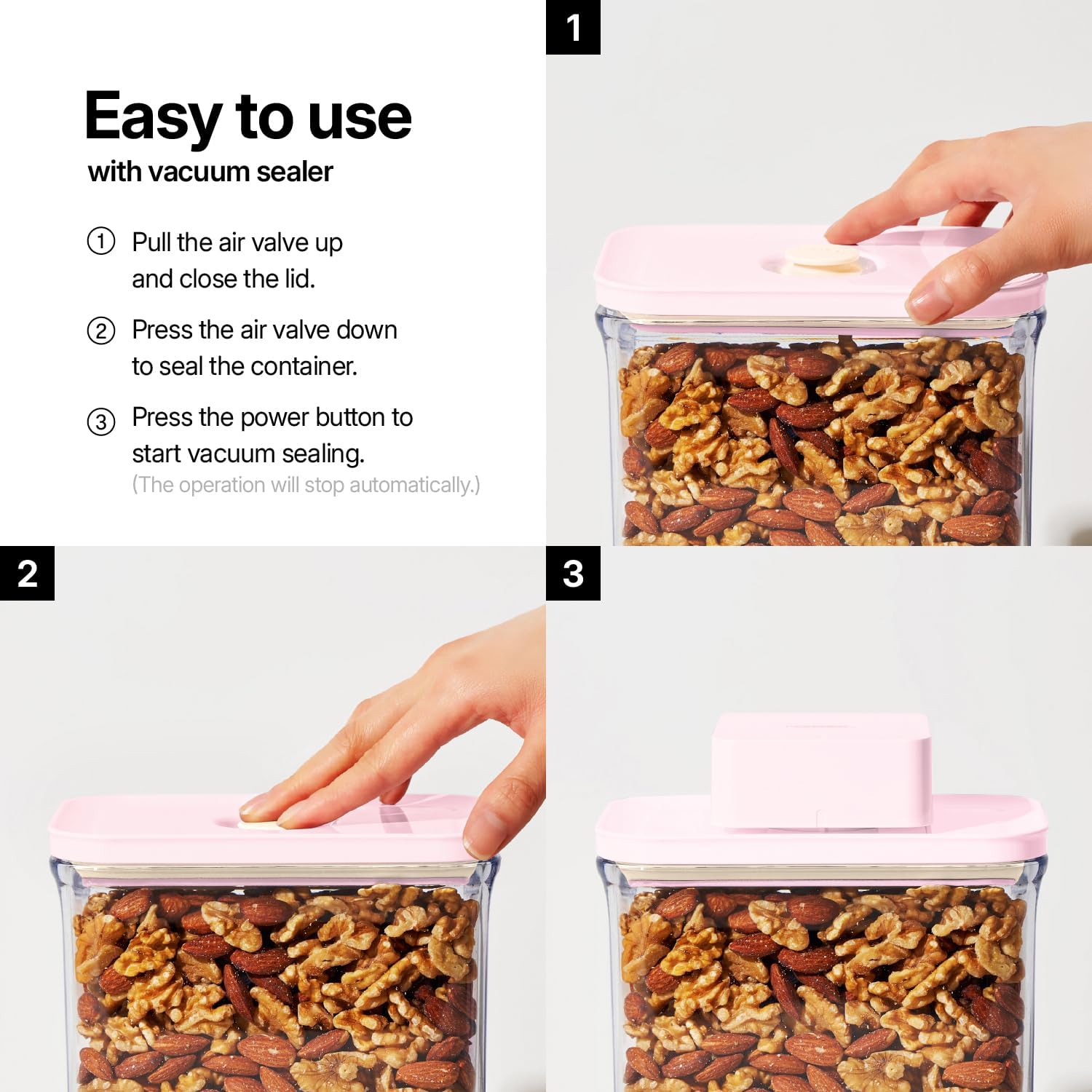 Easy to use
with vacuum sealer

① Pull the air valve up and close the lid.

② Press the air valve down to seal the container.

③ Press the power button to start vacuum sealing.
(The operation will stop automatically.)

1

2

3