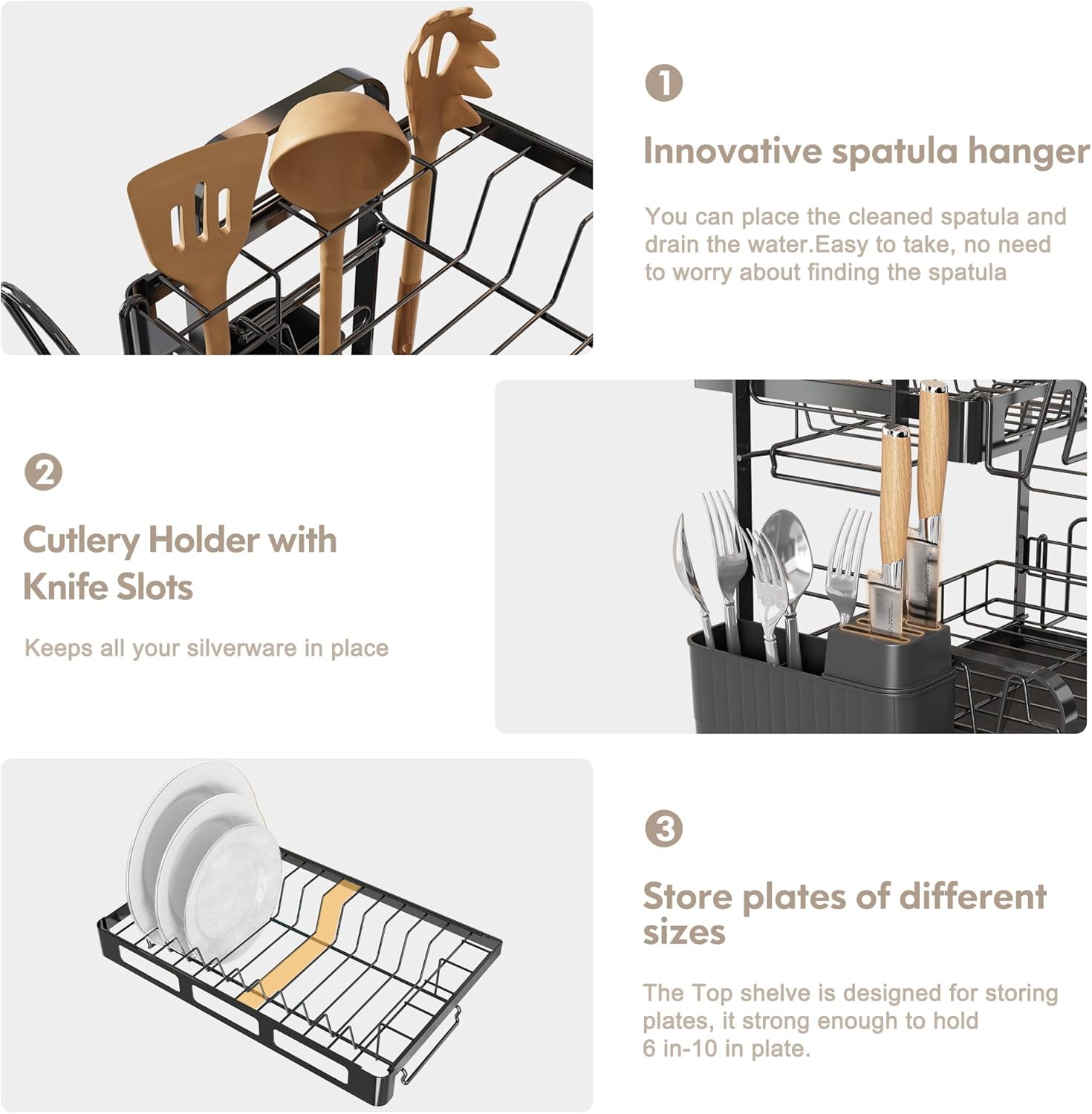 1

Innovative spatula hanger

You can place the cleaned spatula and drain the water.Easy to take, no need to worry about finding the spatula

2

Cutlery Holder with Knife Slots

Keeps all your silverware in place

3

Store plates of different sizes

The Top shelve is designed for storing plates, it strong enough to hold 6 in-10 in plate.