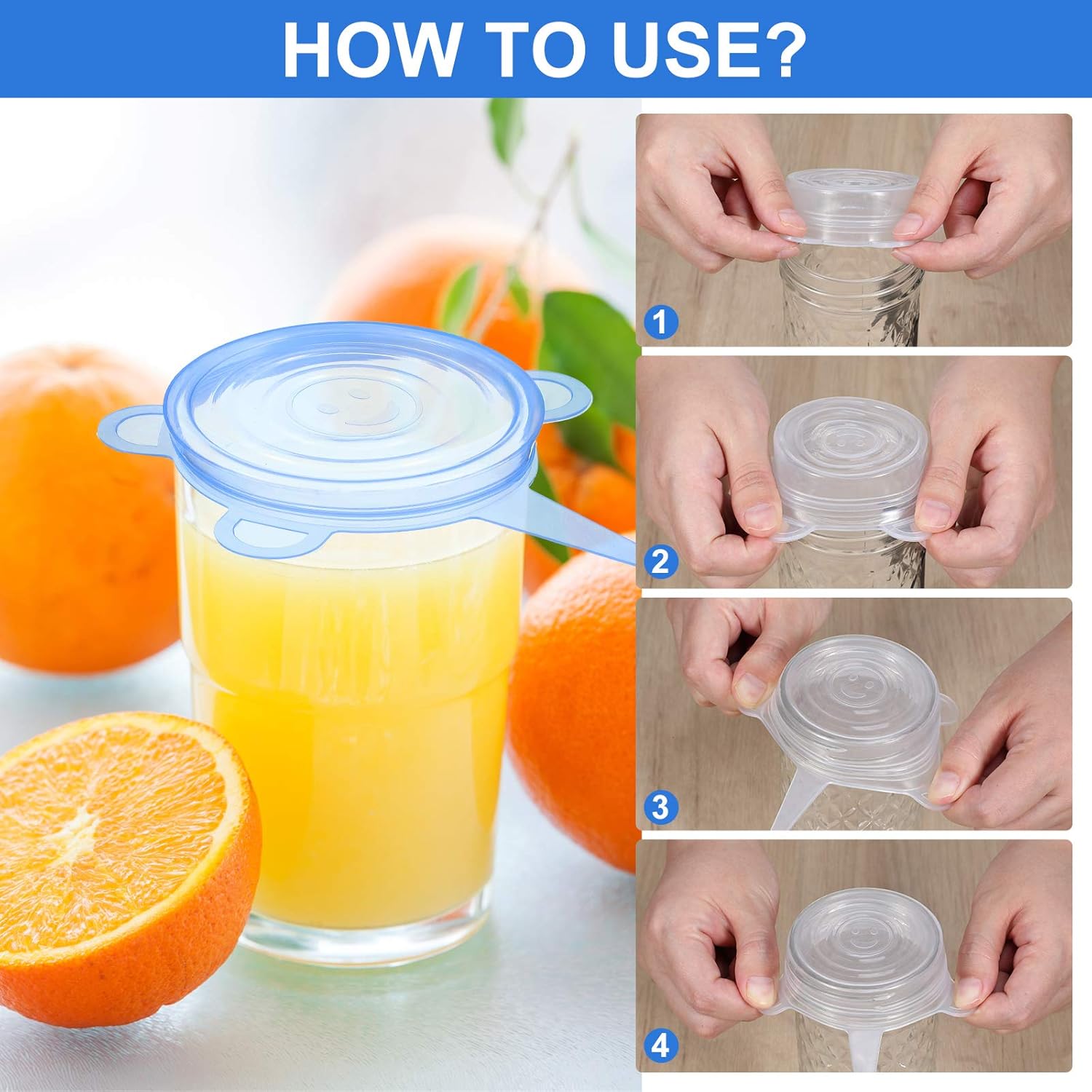 HOW TO USE?

1

2

3

4