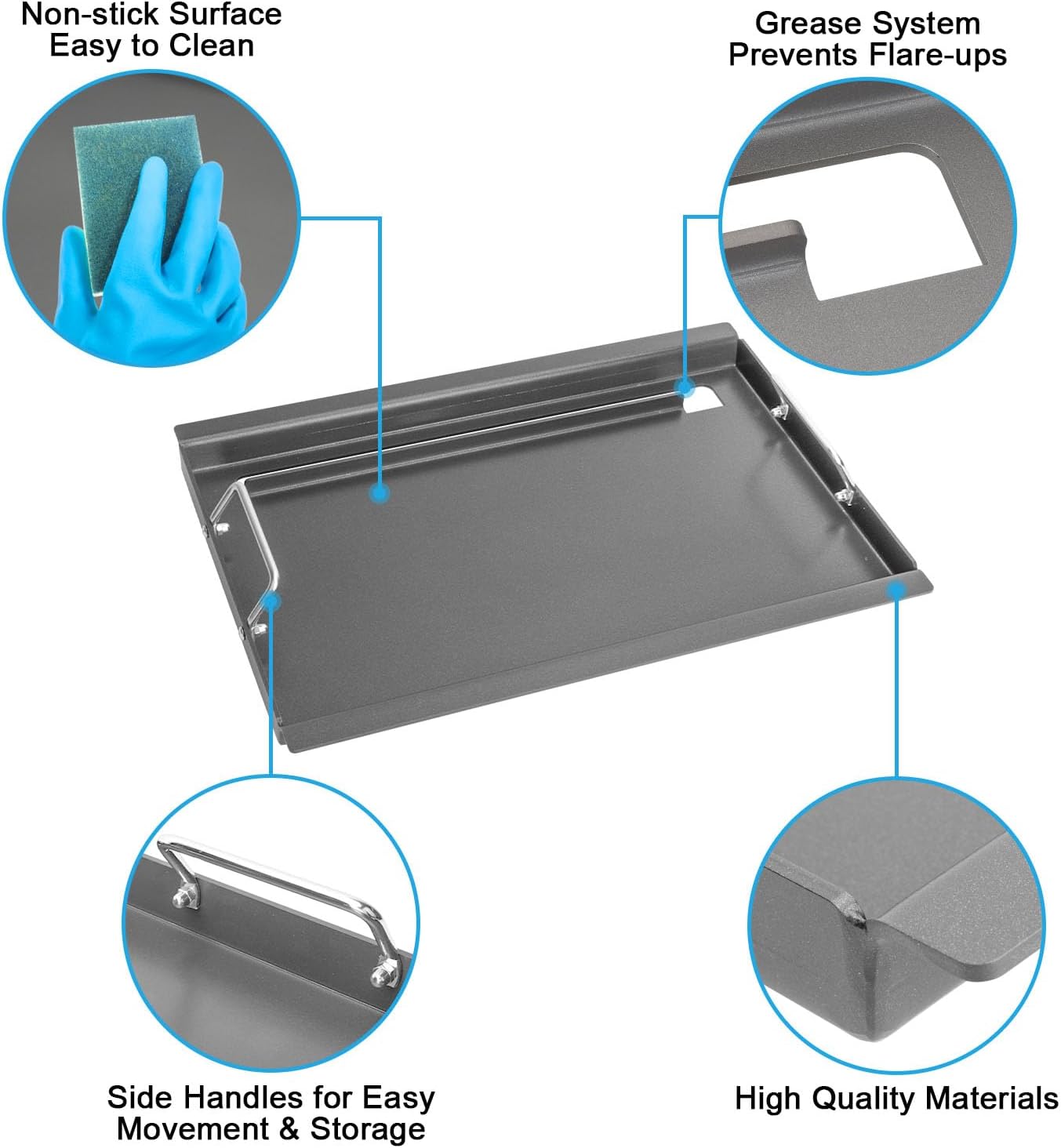 Non-stick Surface
Easy to Clean

Grease System
Prevents Flare-ups

Side Handles for Easy
Movement & Storage

High Quality Materials