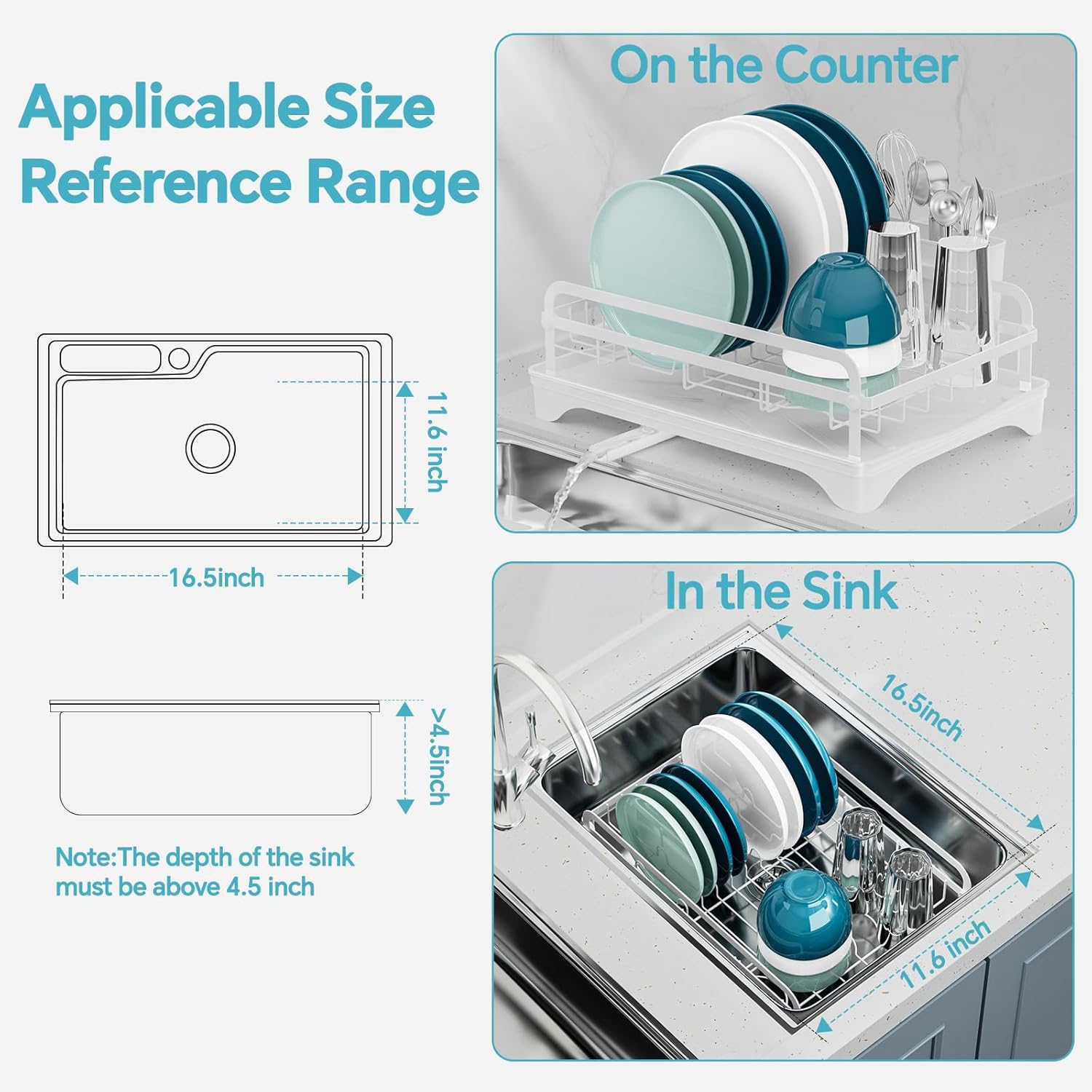 Applicable Size Reference Range

11.6 inch

16.5inch

>4.5inch

Note:The depth of the sink must be above 4.5 inch

On the Counter

In the Sink

16.5inch

11.6 inch