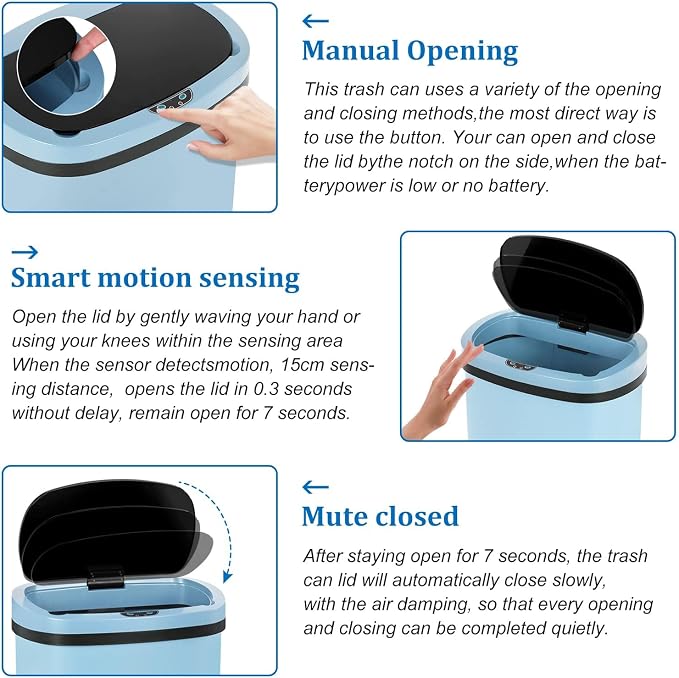 ←
Manual Opening

This trash can uses a variety of the opening and closing methods,the most direct way is to use the button. Your can open and close the lid bythe notch on the side,when the batterypower is low or no battery.

→
Smart motion sensing

Open the lid by gently waving your hand or using your knees within the sensing area When the sensor detectsmotion, 15cm sensing distance, opens the lid in 0.3 seconds without delay, remain open for 7 seconds.

←
Mute closed

After staying open for 7 seconds, the trash can lid will automatically close slowly, with the air damping, so that every opening and closing can be completed quietly.