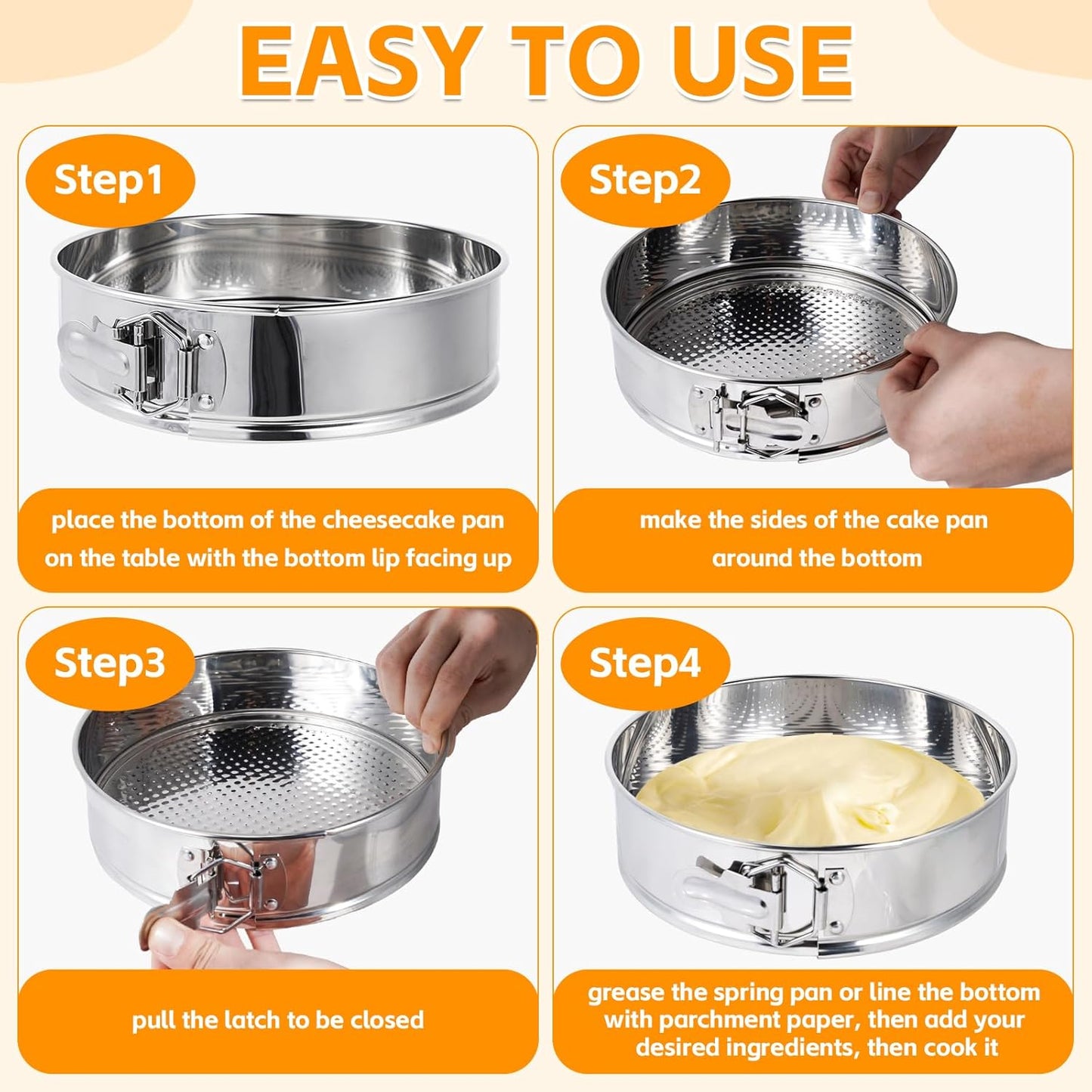 EASY TO USE

Step1

place the bottom of the cheesecake pan on the table with the bottom lip facing up

Step2

make the sides of the cake pan around the bottom

Step3

pull the latch to be closed

Step4

grease the spring pan or line the bottom with parchment paper, then add your desired ingredients, then cook it