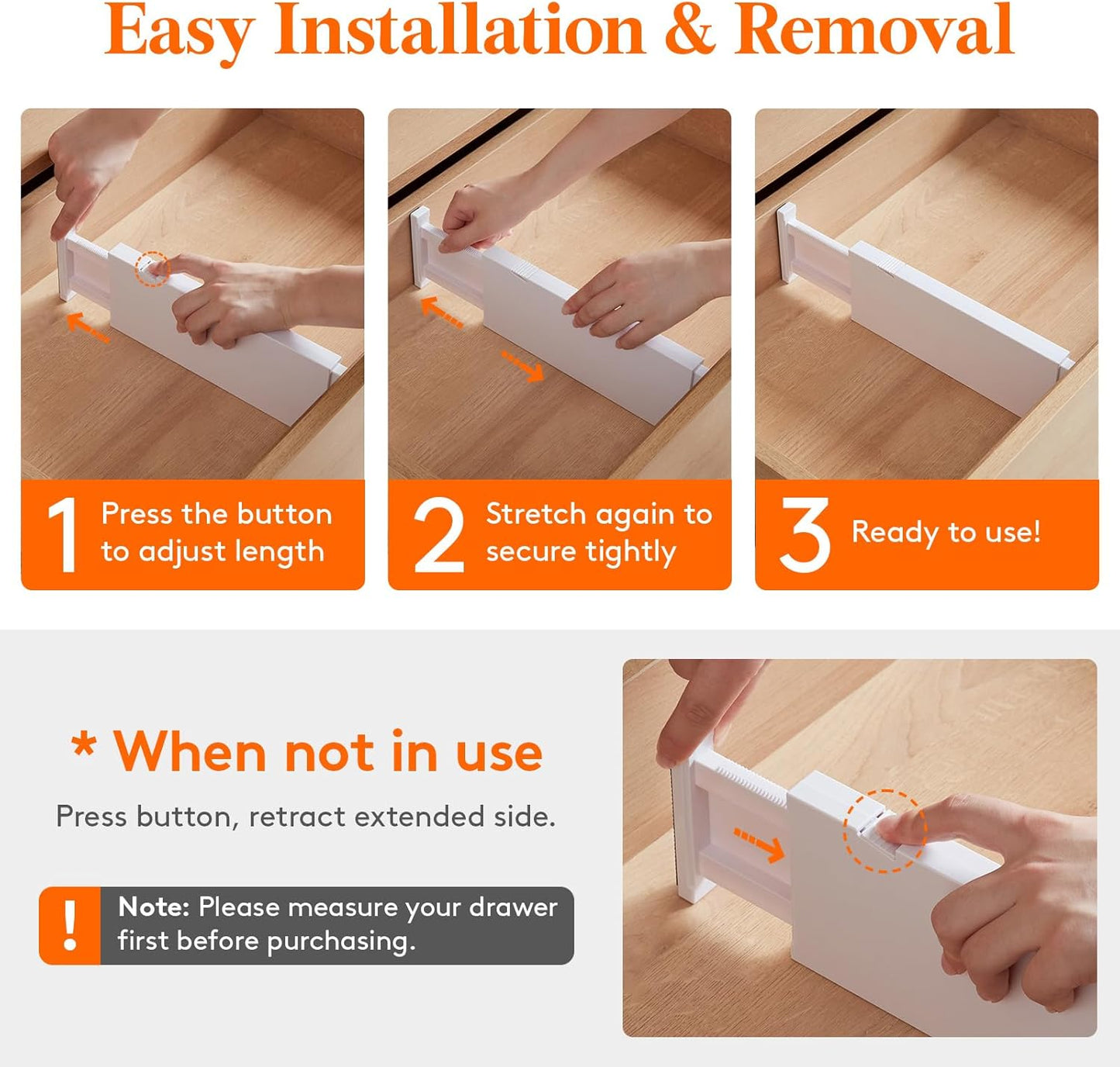 Easy Installation & Removal

1 Press the button to adjust length

2 Stretch again to secure tightly

3 Ready to use!

* When not in use

Press button, retract extended side.

! Note: Please measure your drawer first before purchasing.