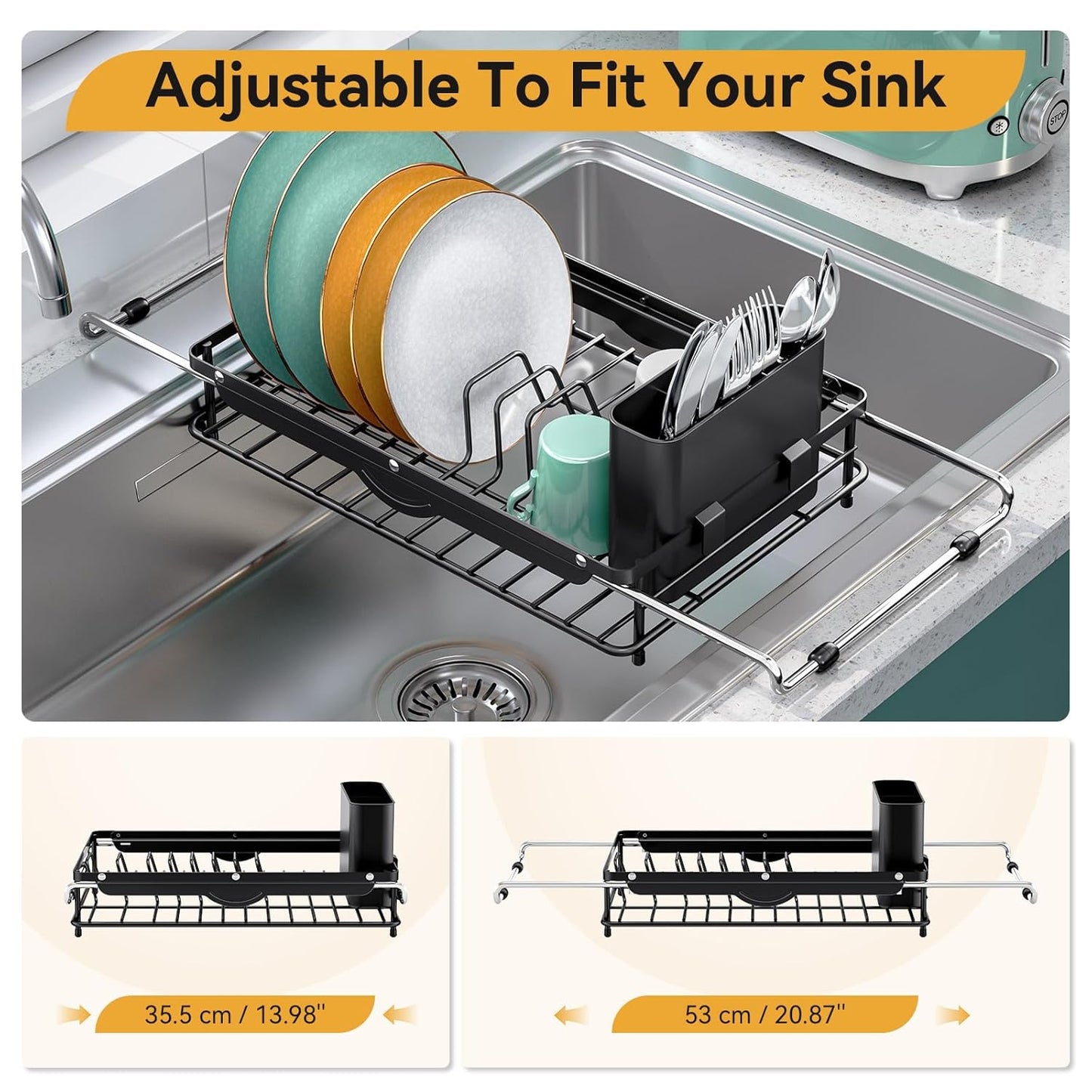 Adjustable To Fit Your Sink

STOP

35.5 cm / 13.98''

53 cm / 20.87''