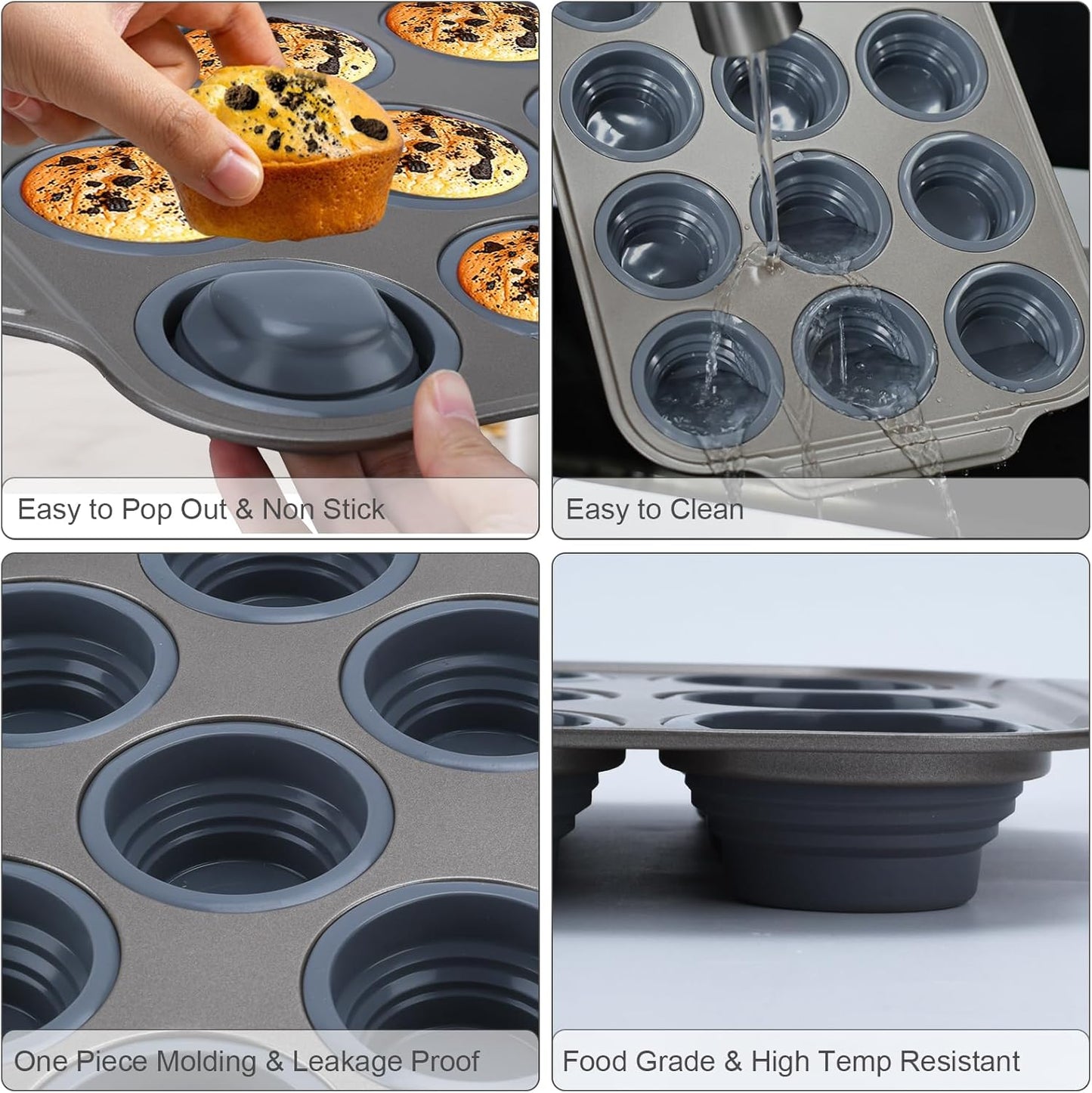 Easy to Pop Out & Non Stick

Easy to Clean

One Piece Molding & Leakage Proof

Food Grade & High Temp Resistant