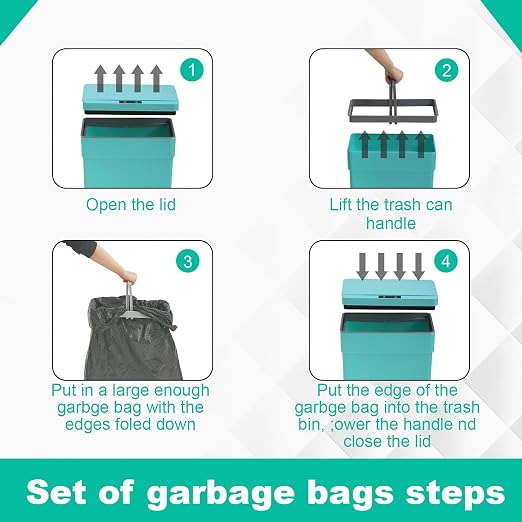 1

Open the lid

2

Lift the trash can handle

3

Put in a large enough garbge bag with the edges foled down

4

Put the edge of the garbge bag into the trash bin, ;ower the handle nd close the lid

Set of garbage bags steps