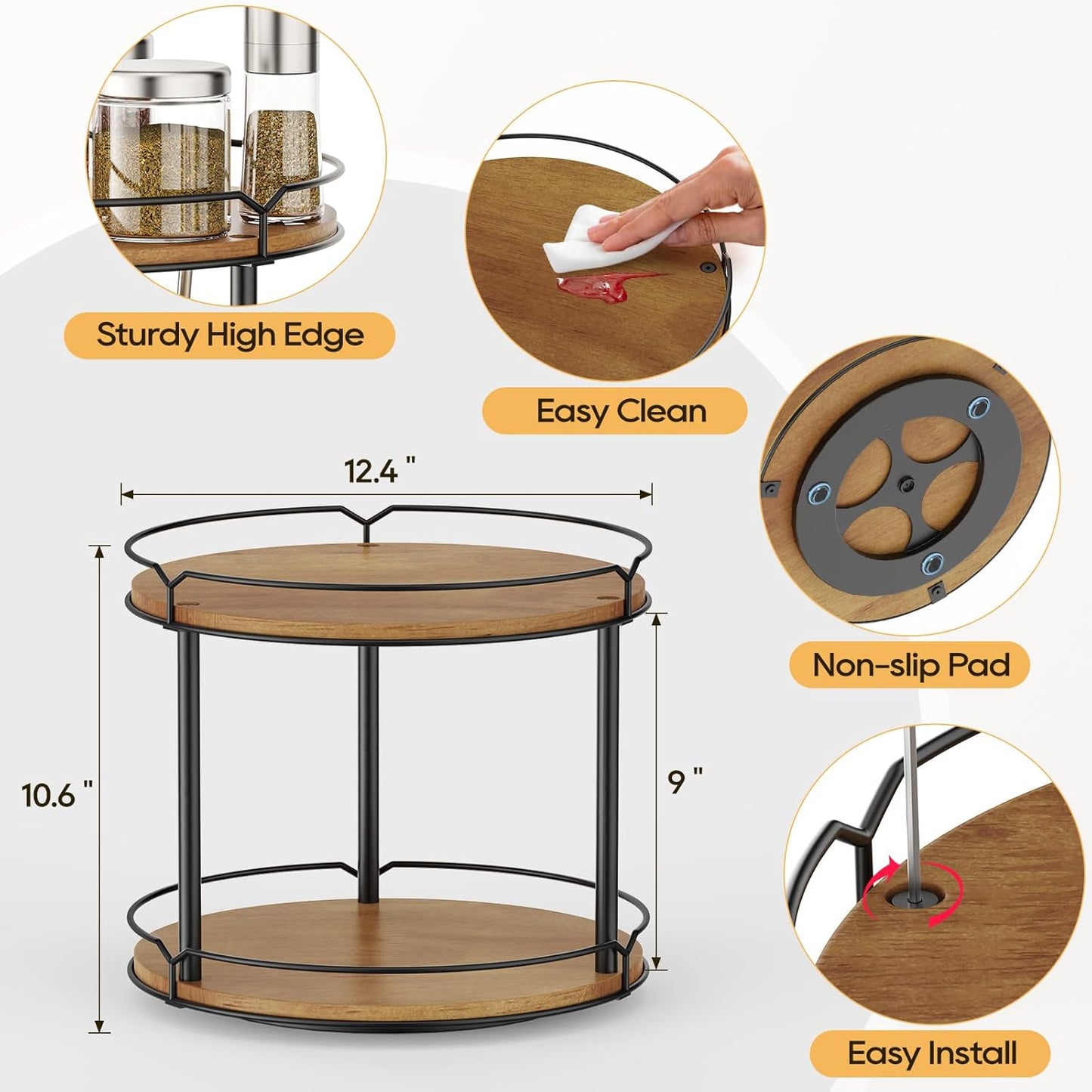 Sturdy High Edge

Easy Clean

12.4 "

Non-slip Pad

10.6 "

9 "

Easy Install