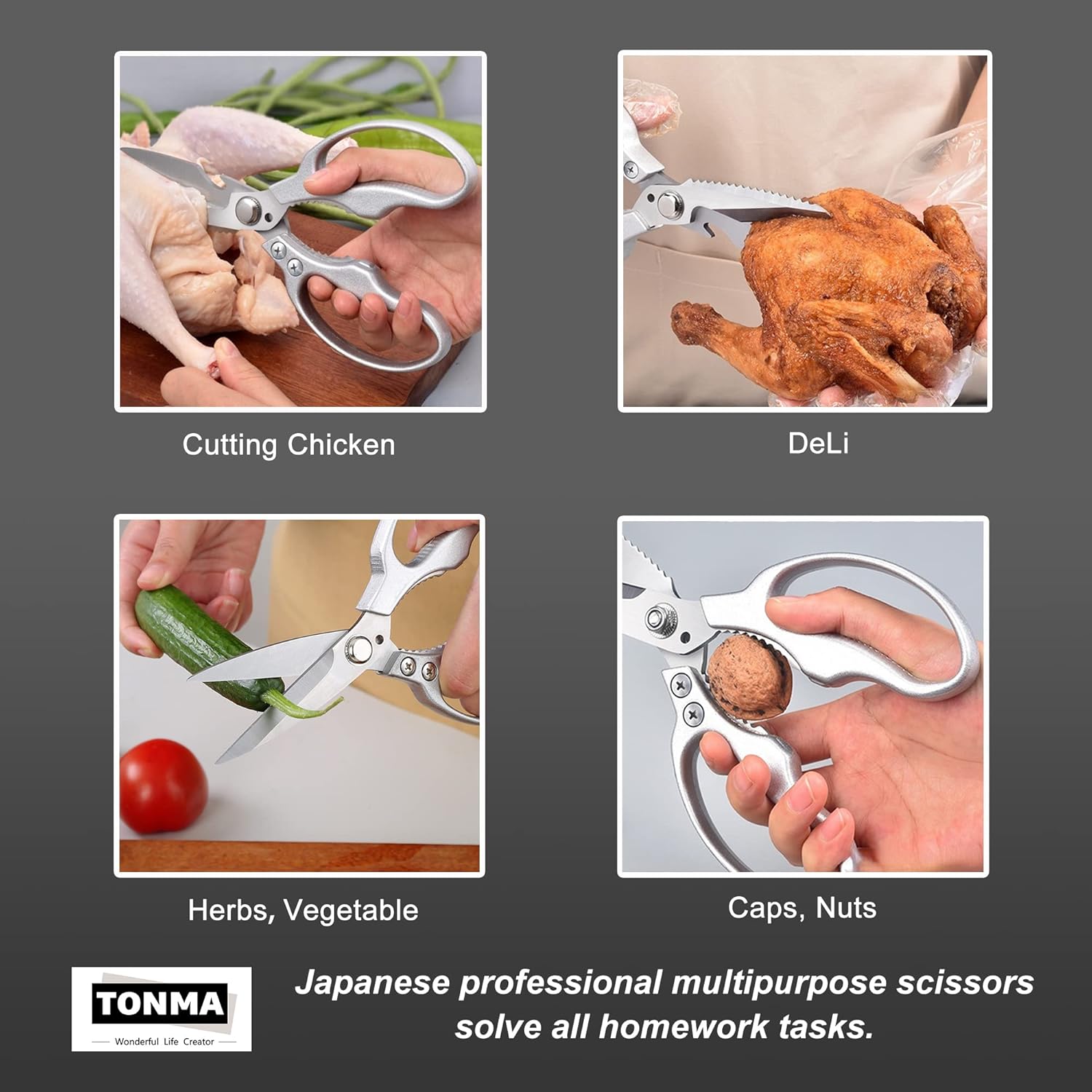 Cutting Chicken

DeLi

Herbs, Vegetable

Caps, Nuts

TONMA
Wonderful Life Creator

Japanese professional multipurpose scissors solve all homework tasks.