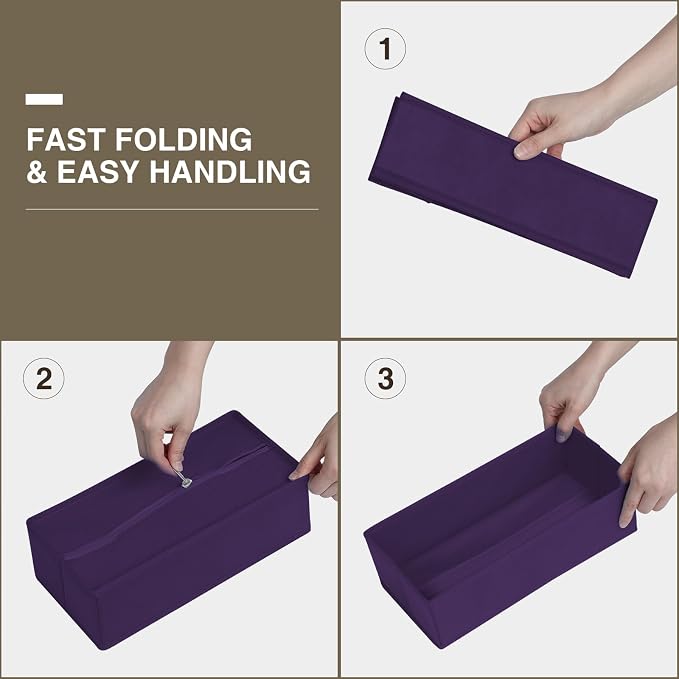 FAST FOLDING & EASY HANDLING

1

2

3