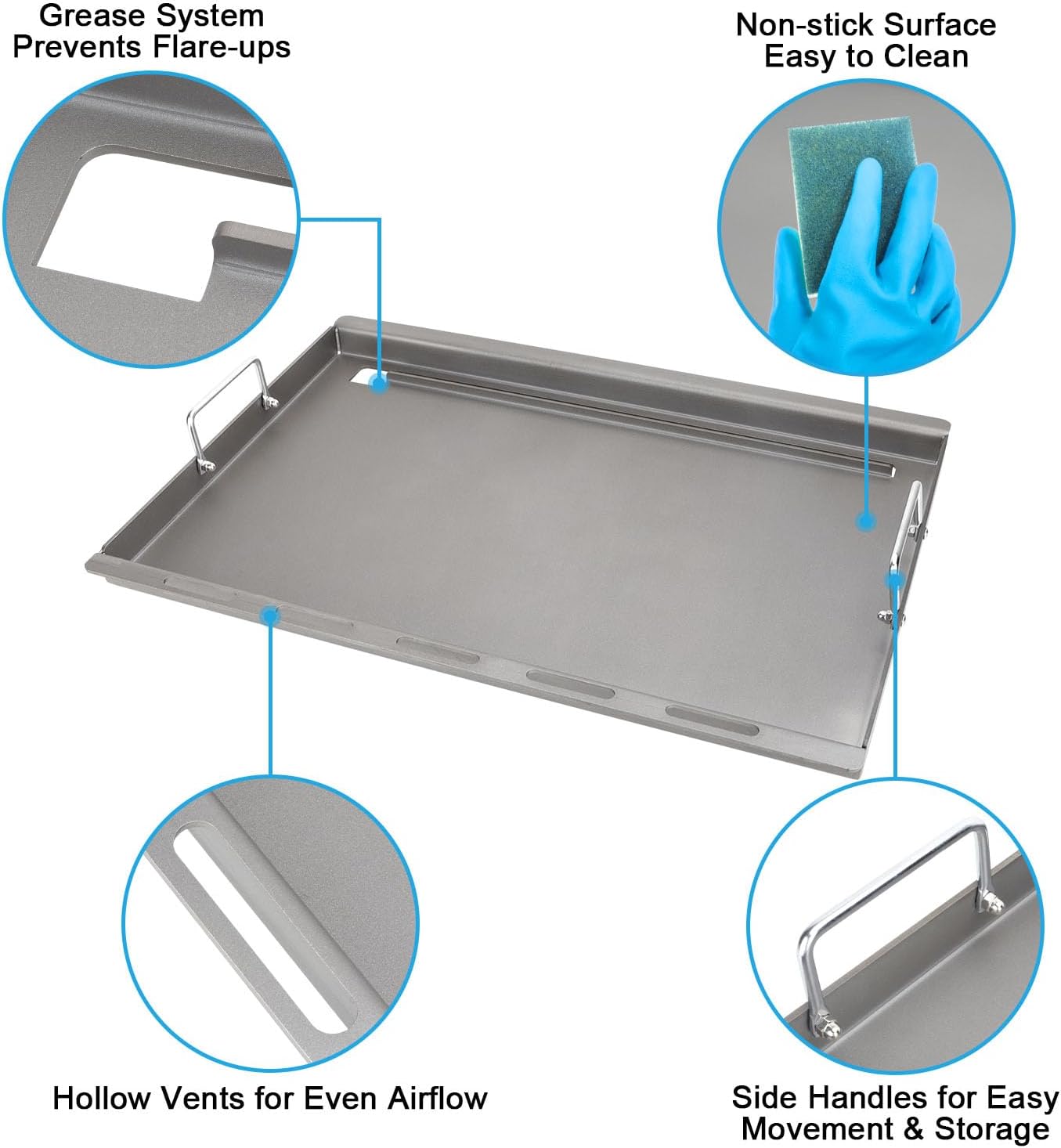 Grease System
Prevents Flare-ups

Non-stick Surface
Easy to Clean

Hollow Vents for Even Airflow

Side Handles for Easy
Movement & Storage