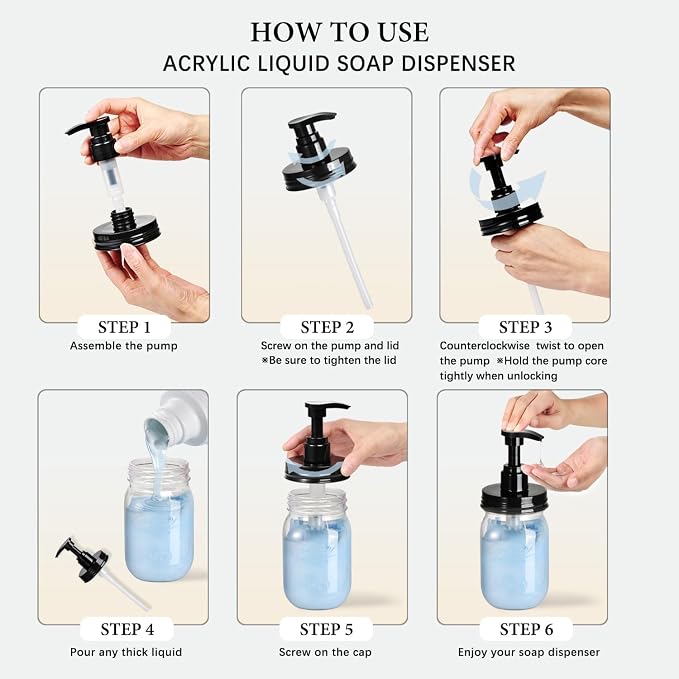 HOW TO USE
ACRYLIC LIQUID SOAP DISPENSER

STEP 1
Assemble the pump

STEP 2
Screw on the pump and lid
※Be sure to tighten the lid

STEP 3
Counterclockwise twist to open the pump ※Hold the pump core tightly when unlocking

STEP 4
Pour any thick liquid

STEP 5
Screw on the cap

STEP 6
Enjoy your soap dispenser