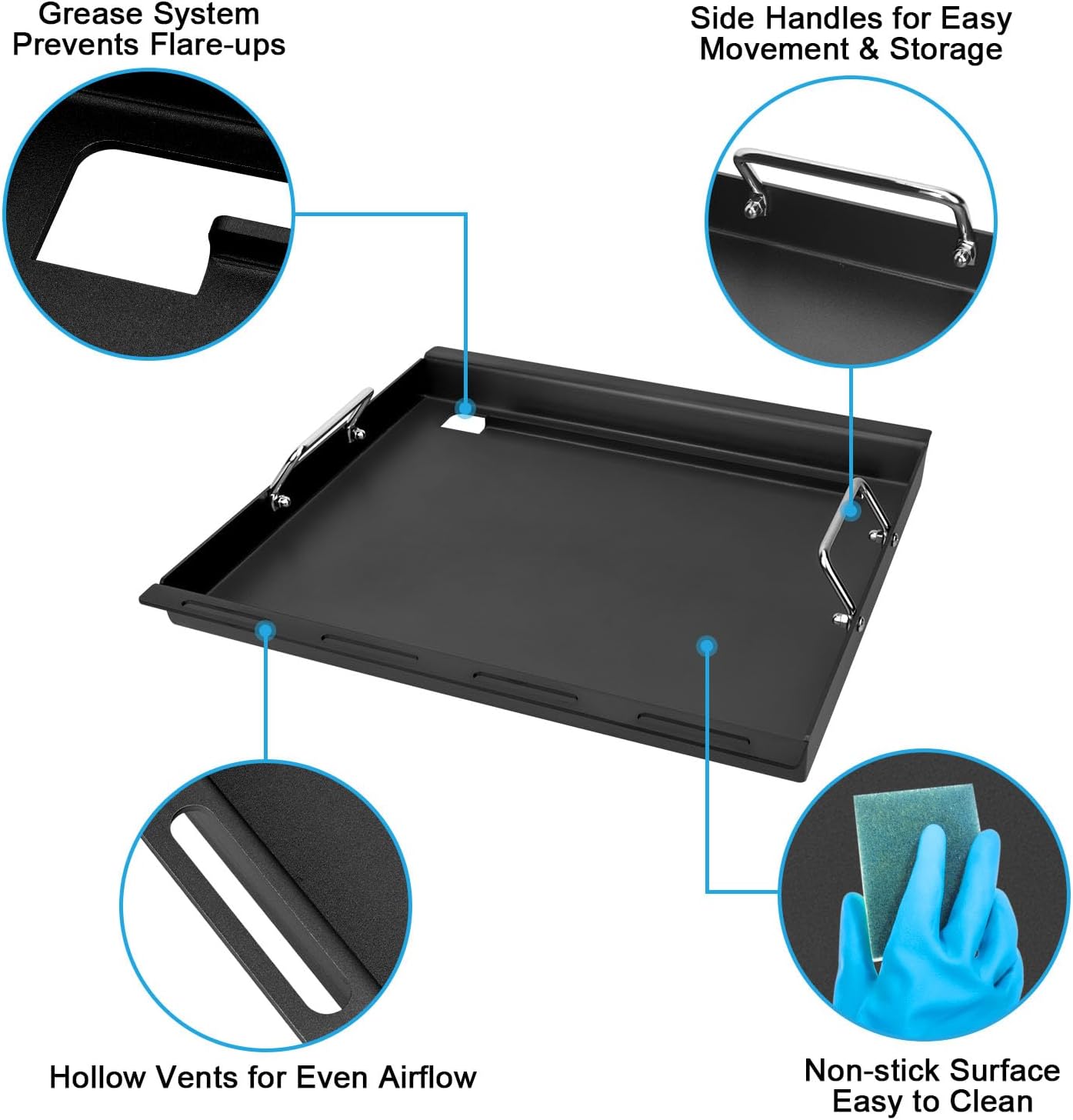 Grease System
Prevents Flare-ups

Side Handles for Easy
Movement & Storage

Hollow Vents for Even Airflow

Non-stick Surface
Easy to Clean