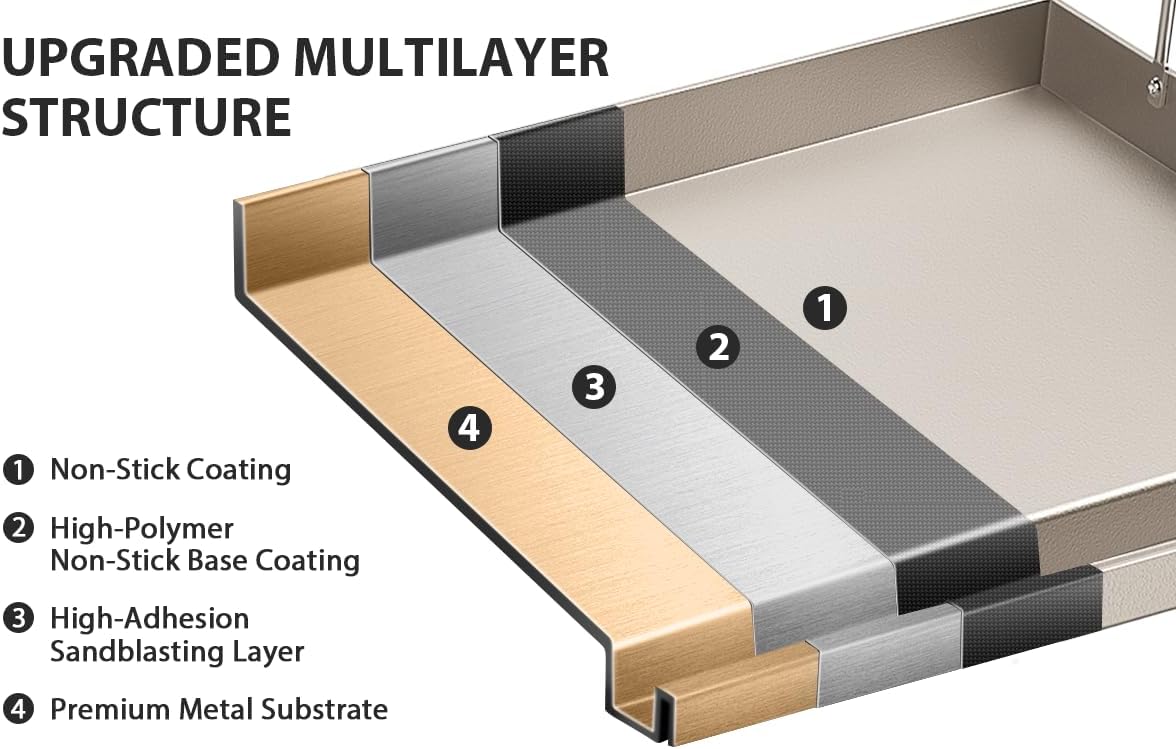 UPGRADED MULTILAYER STRUCTURE

1

2

3

4

❶ Non-Stick Coating

❷ High-Polymer Non-Stick Base Coating

❸ High-Adhesion Sandblasting Layer

❹ Premium Metal Substrate