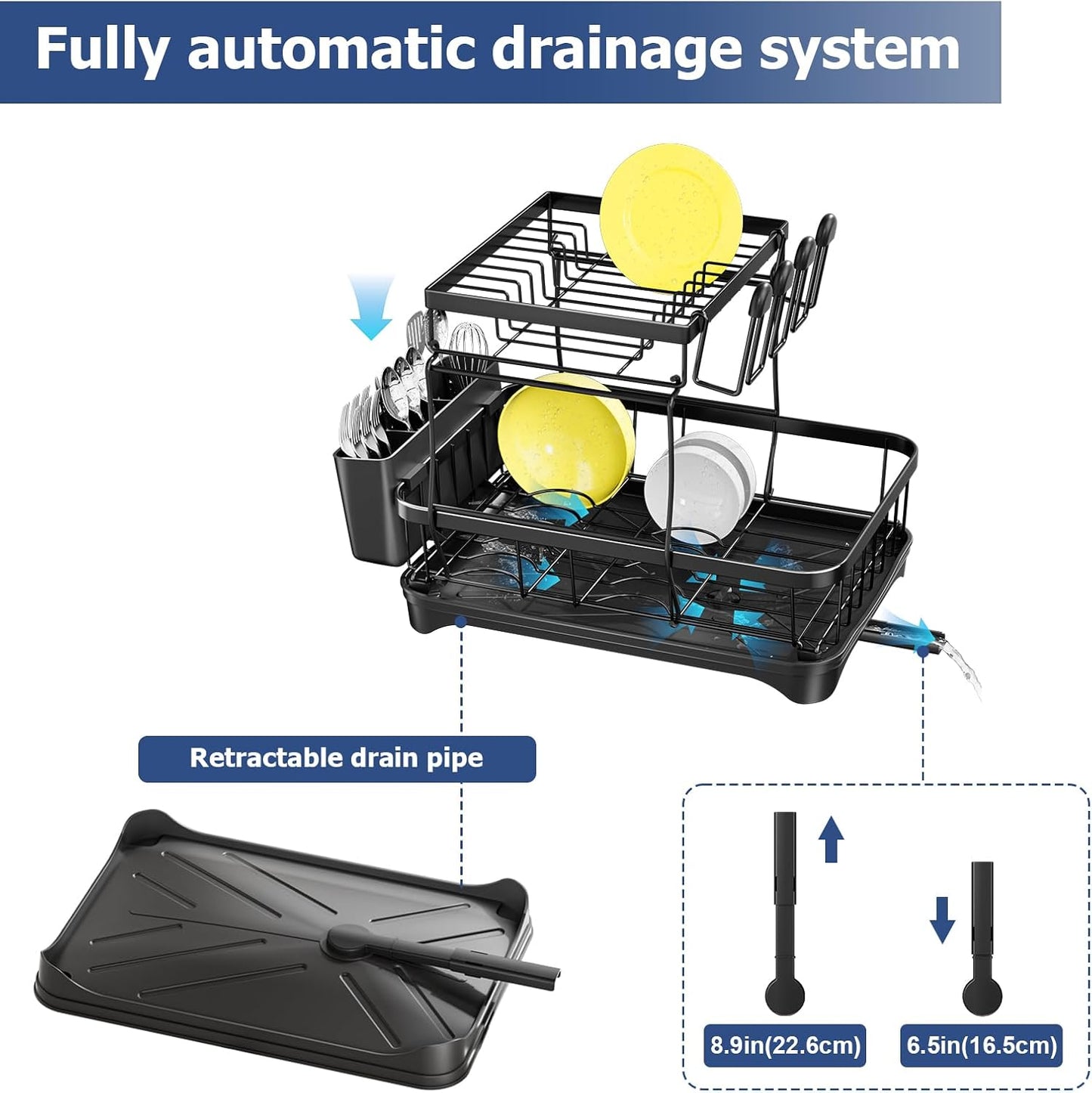 Fully automatic drainage system

Retractable drain pipe

8.9in(22.6cm)

6.5in(16.5cm)