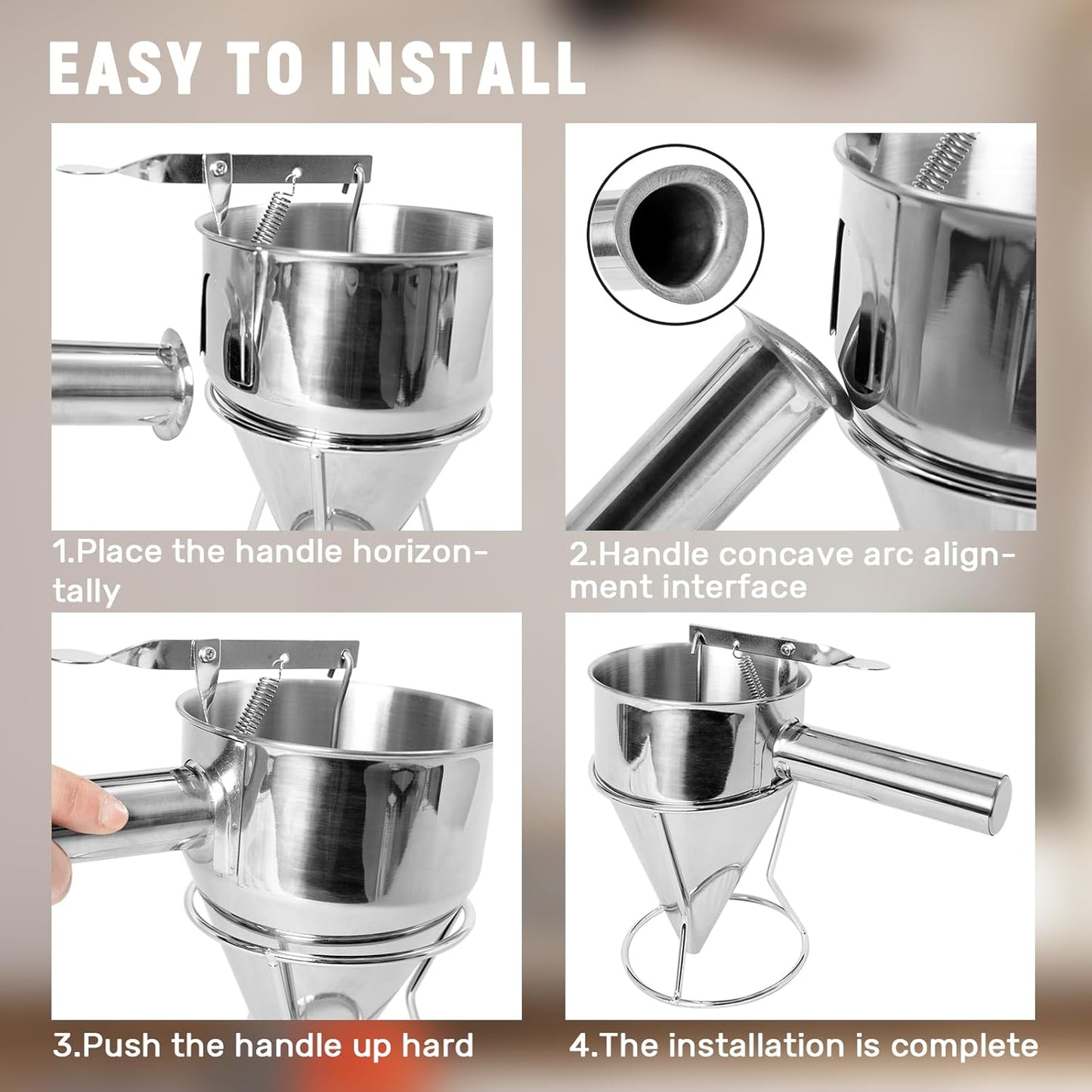 EASY TO INSTALL

1.Place the handle horizontally

2.Handle concave arc alignment interface

3.Push the handle up hard

4.The installation is complete