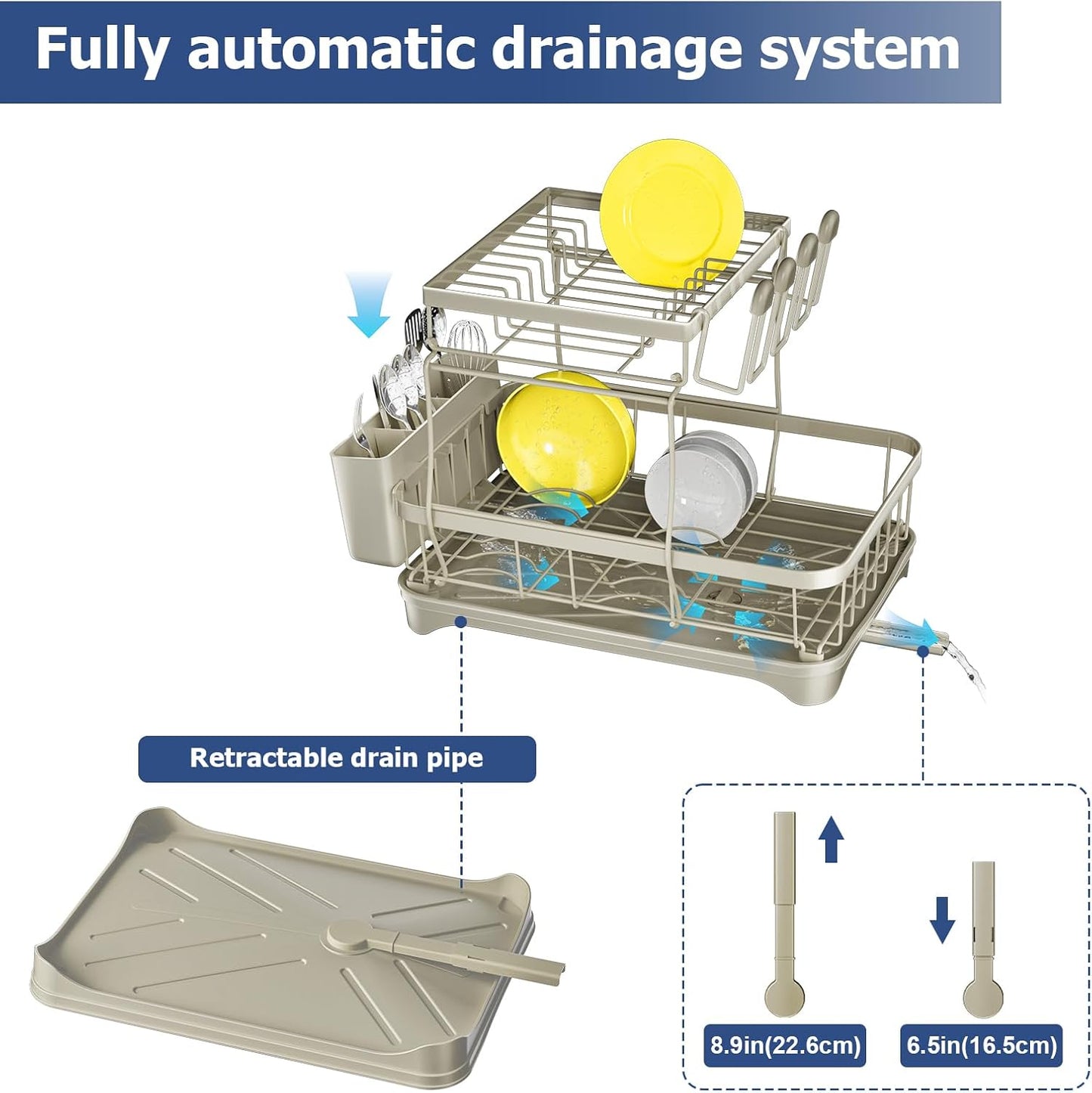 Fully automatic drainage system

Retractable drain pipe

8.9in(22.6cm)

6.5in(16.5cm)